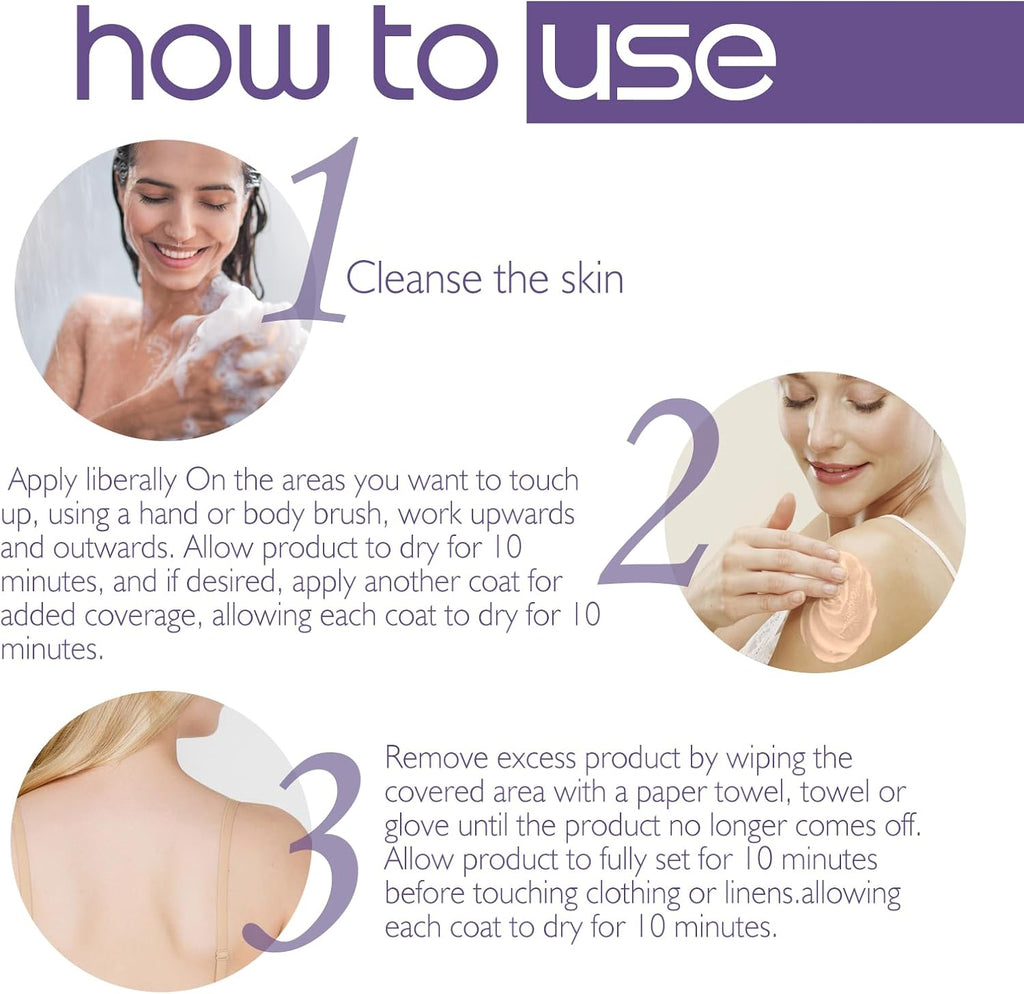 how to use

1 Cleanse the skin

2

Apply liberally On the areas you want to touch up, using a hand or body brush, work upwards and outwards. Allow product to dry for 10 minutes, and if desired, apply another coat for added coverage, allowing each coat to dry for 10 minutes.

3

Remove excess product by wiping the covered area with a paper towel, towel or glove until the product no longer comes off. Allow product to fully set for 10 minutes before touching clothing or linens.allowing each coat to dry for 10 minutes.