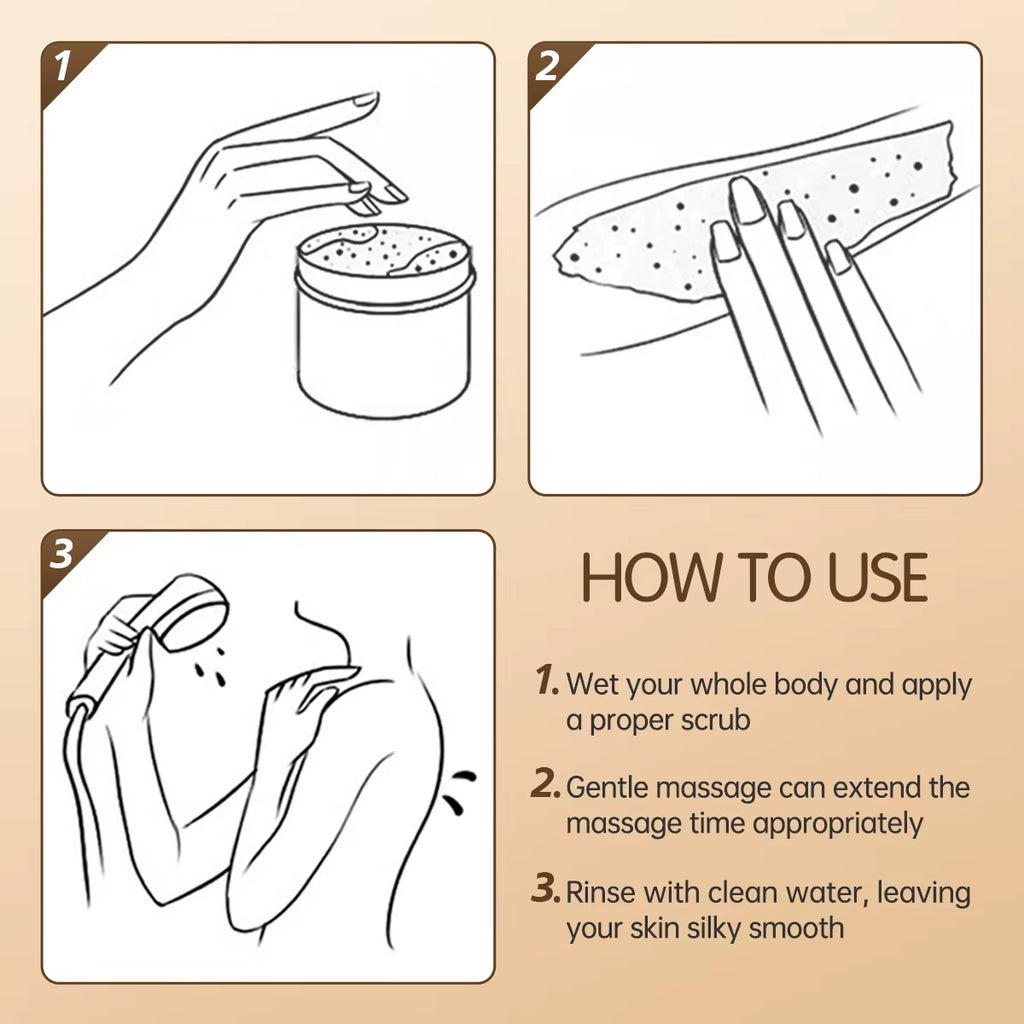 1

2

3

HOW TO USE

1. Wet your whole body and apply a proper scrub

2. Gentle massage can extend the massage time appropriately

3. Rinse with clean water, leaving your skin silky smooth