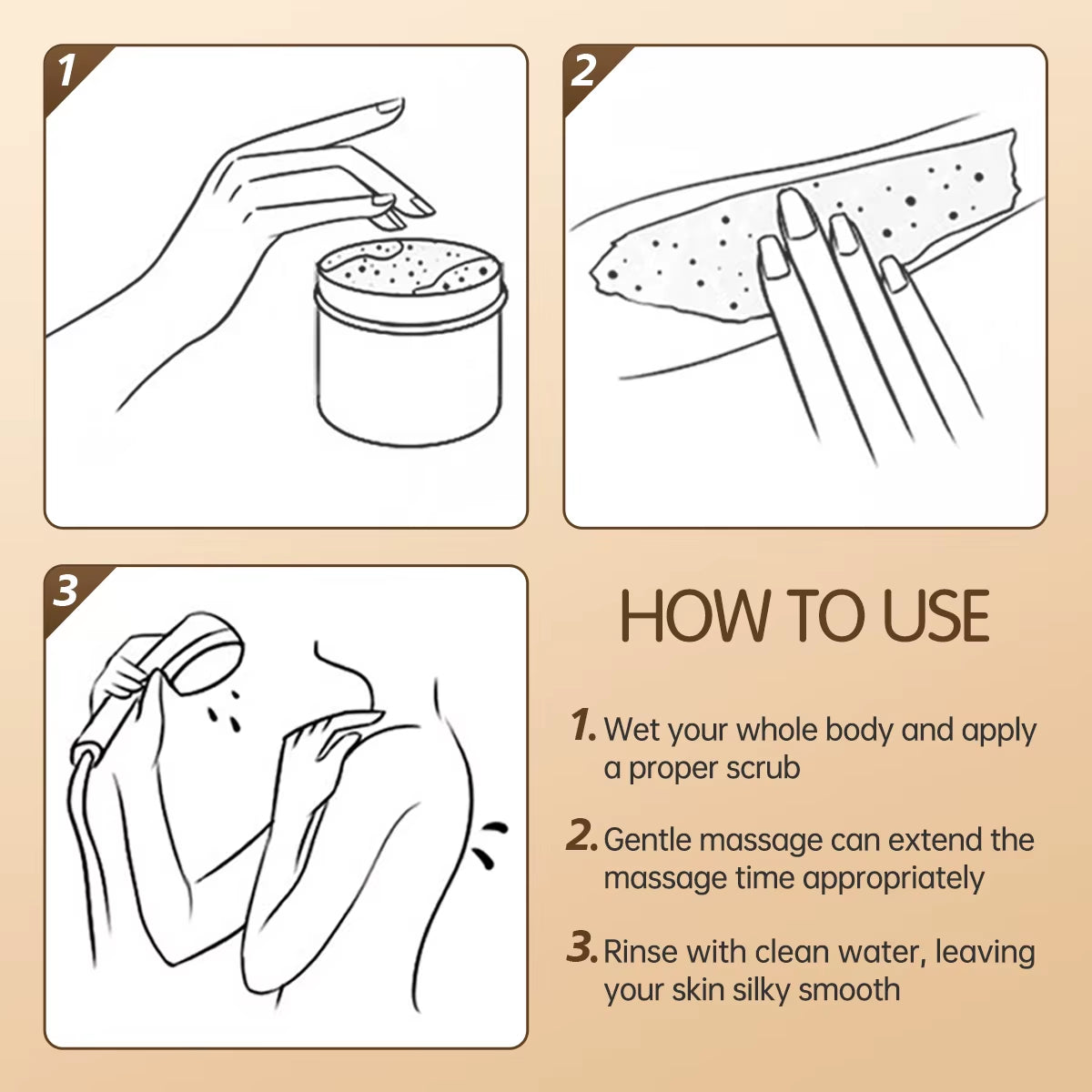 1

2

3

HOW TO USE

1. Wet your whole body and apply a proper scrub

2. Gentle massage can extend the massage time appropriately

3. Rinse with clean water, leaving your skin silky smooth