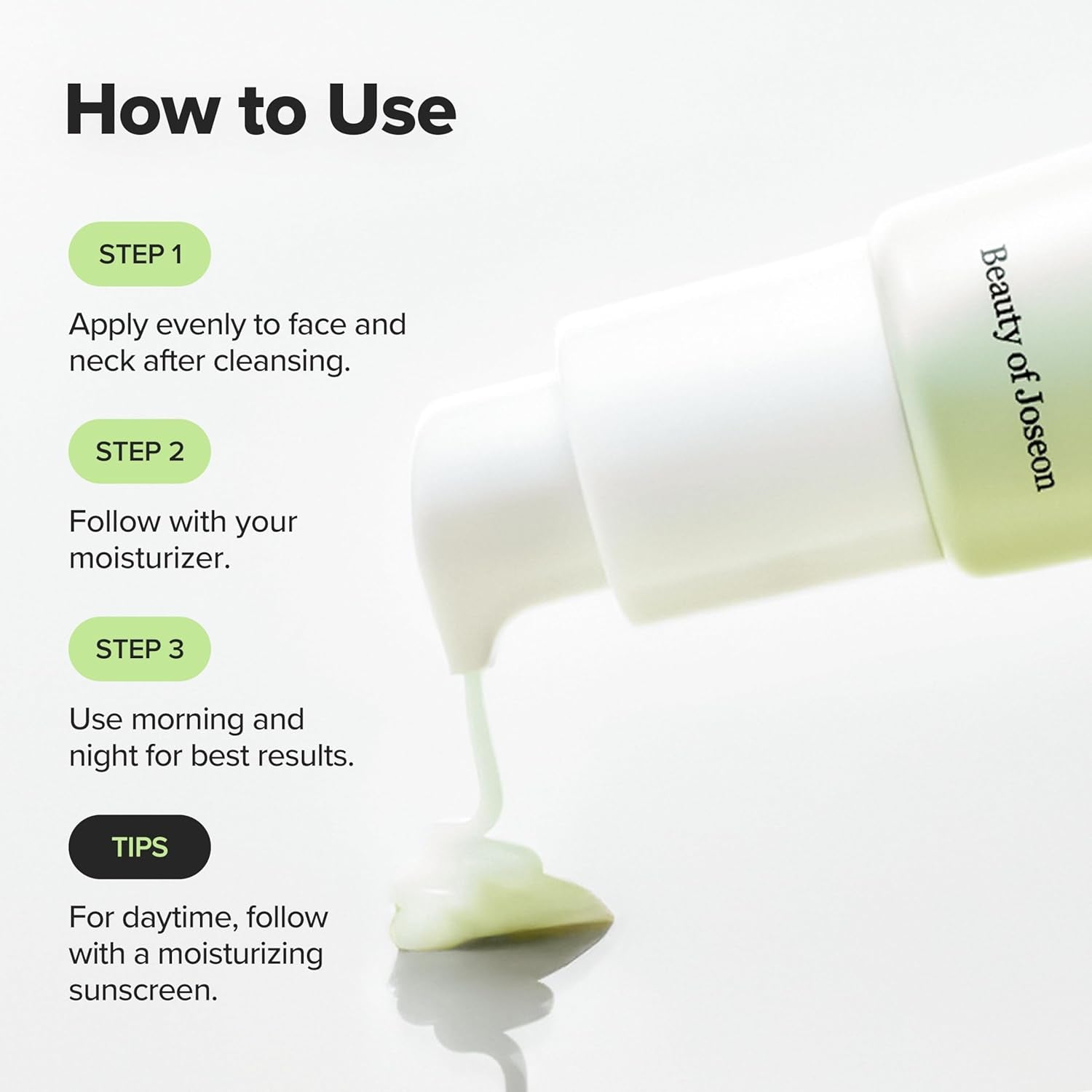 How to Use

STEP 1

Apply evenly to face and neck after cleansing.

STEP 2

Follow with your moisturizer.

STEP 3

Use morning and night for best results.

TIPS

For daytime, follow with a moisturizing sunscreen.

Beauty of Joseon