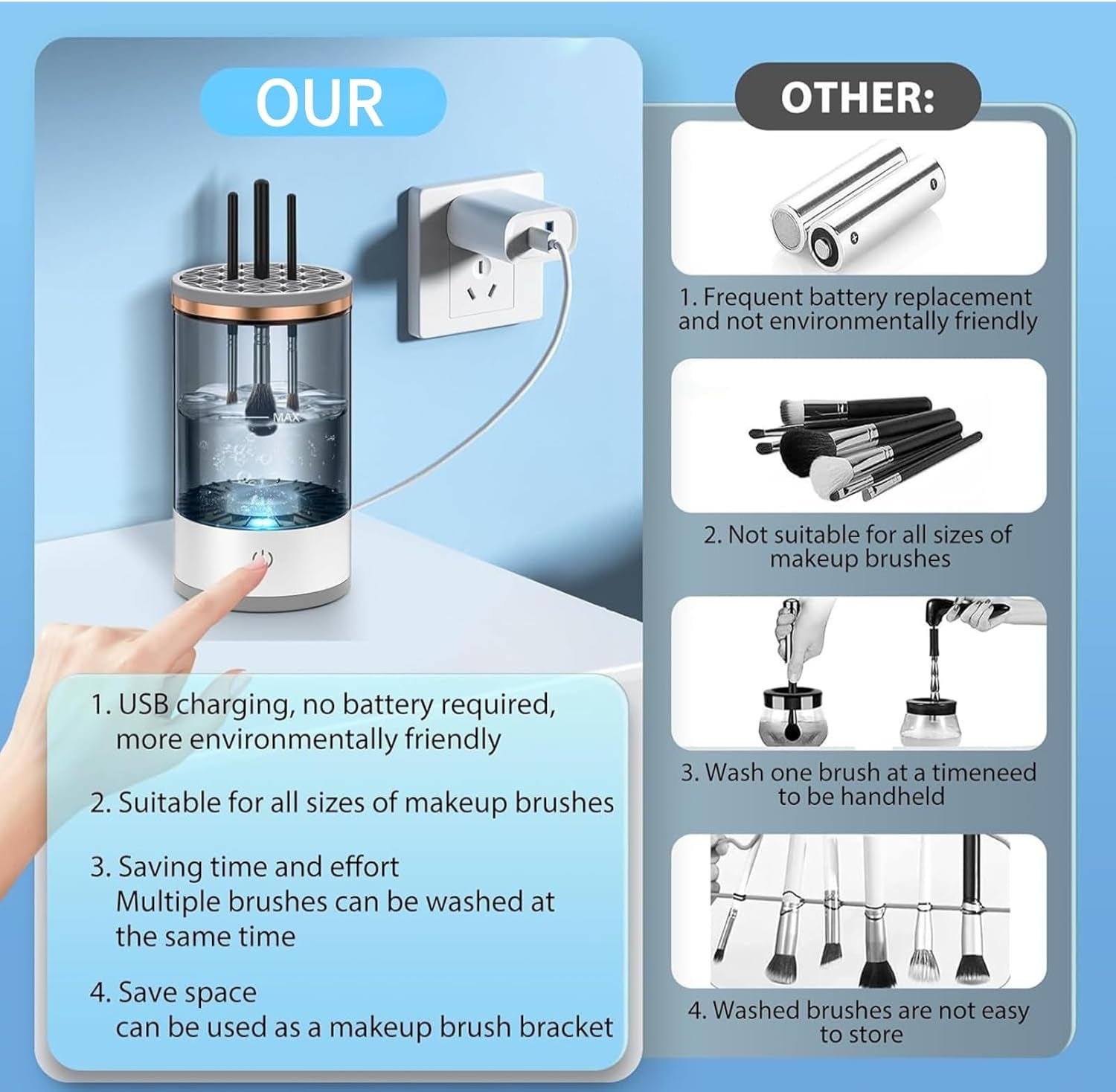 OUR

MAX

1. USB charging, no battery required, more environmentally friendly

2. Suitable for all sizes of makeup brushes

3. Saving time and effort
Multiple brushes can be washed at the same time

4. Save space
can be used as a makeup brush bracket

OTHER:

1. Frequent battery replacement and not environmentally friendly

2. Not suitable for all sizes of makeup brushes

3. Wash one brush at a timeneed to be handheld

4. Washed brushes are not easy to store