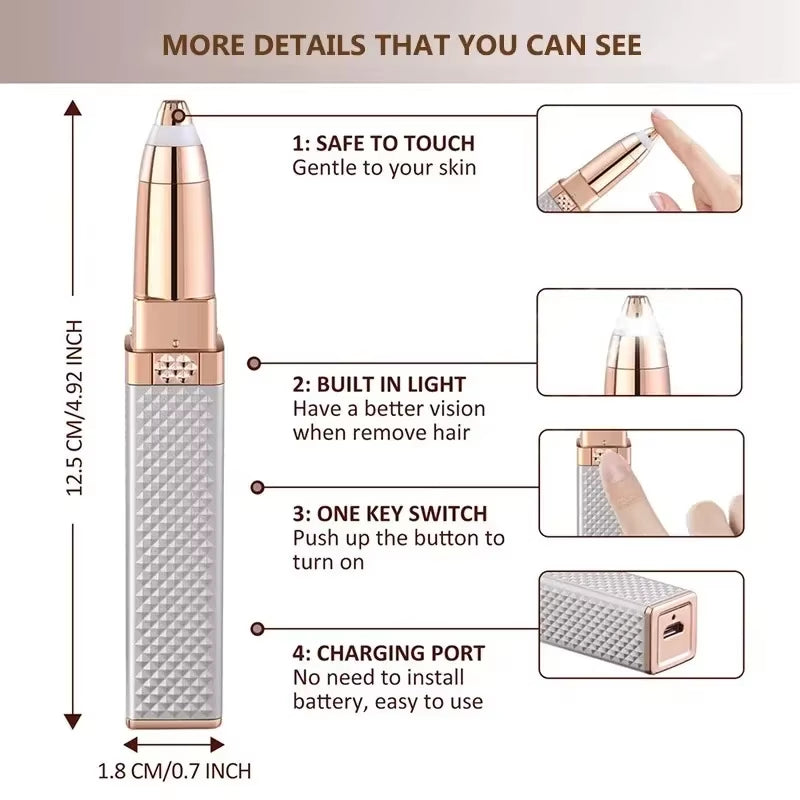 MORE DETAILS THAT YOU CAN SEE

12.5 CM/4.92 INCH

1: SAFE TO TOUCH
Gentle to your skin

2: BUILT IN LIGHT
Have a better vision when remove hair

3: ONE KEY SWITCH
Push up the button to turn on

4: CHARGING PORT
No need to install battery, easy to use

1.8 CM/0.7 INCH