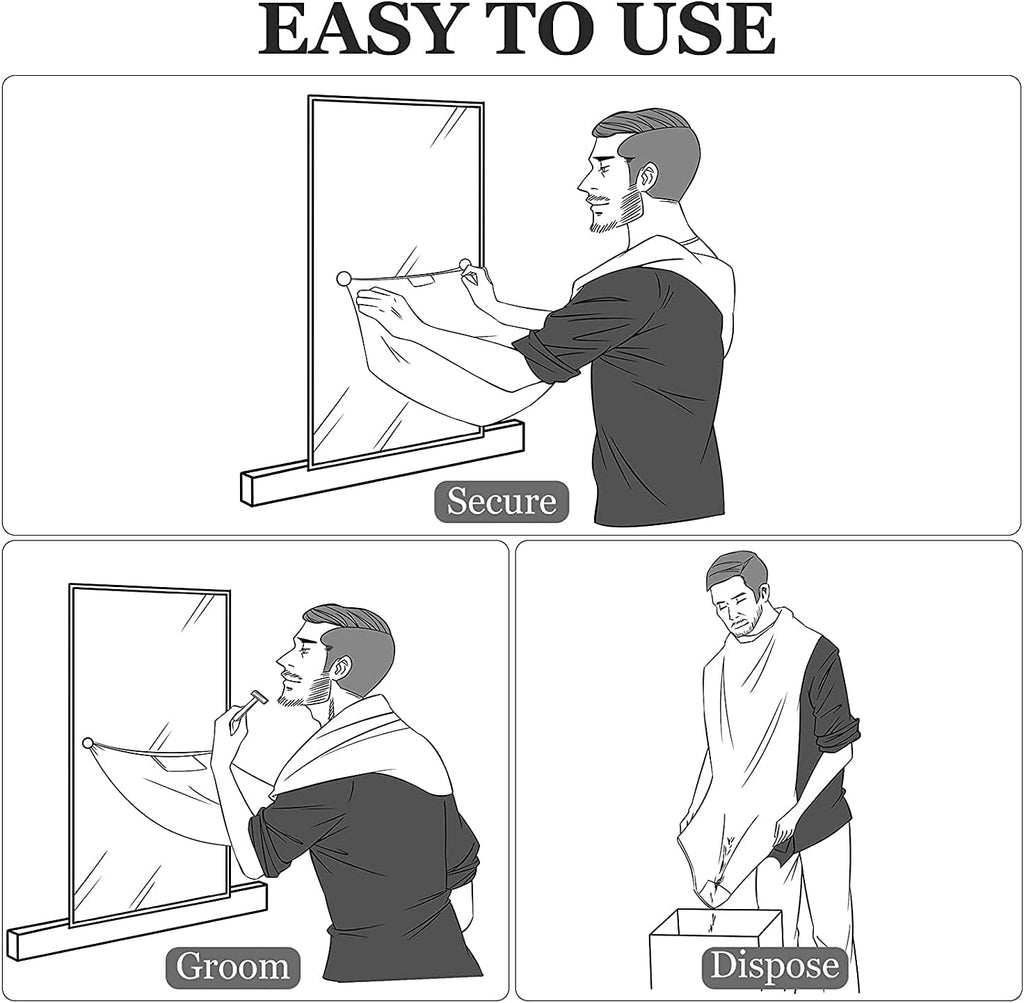 EASY TO USE

Secure

Groom

Dispose